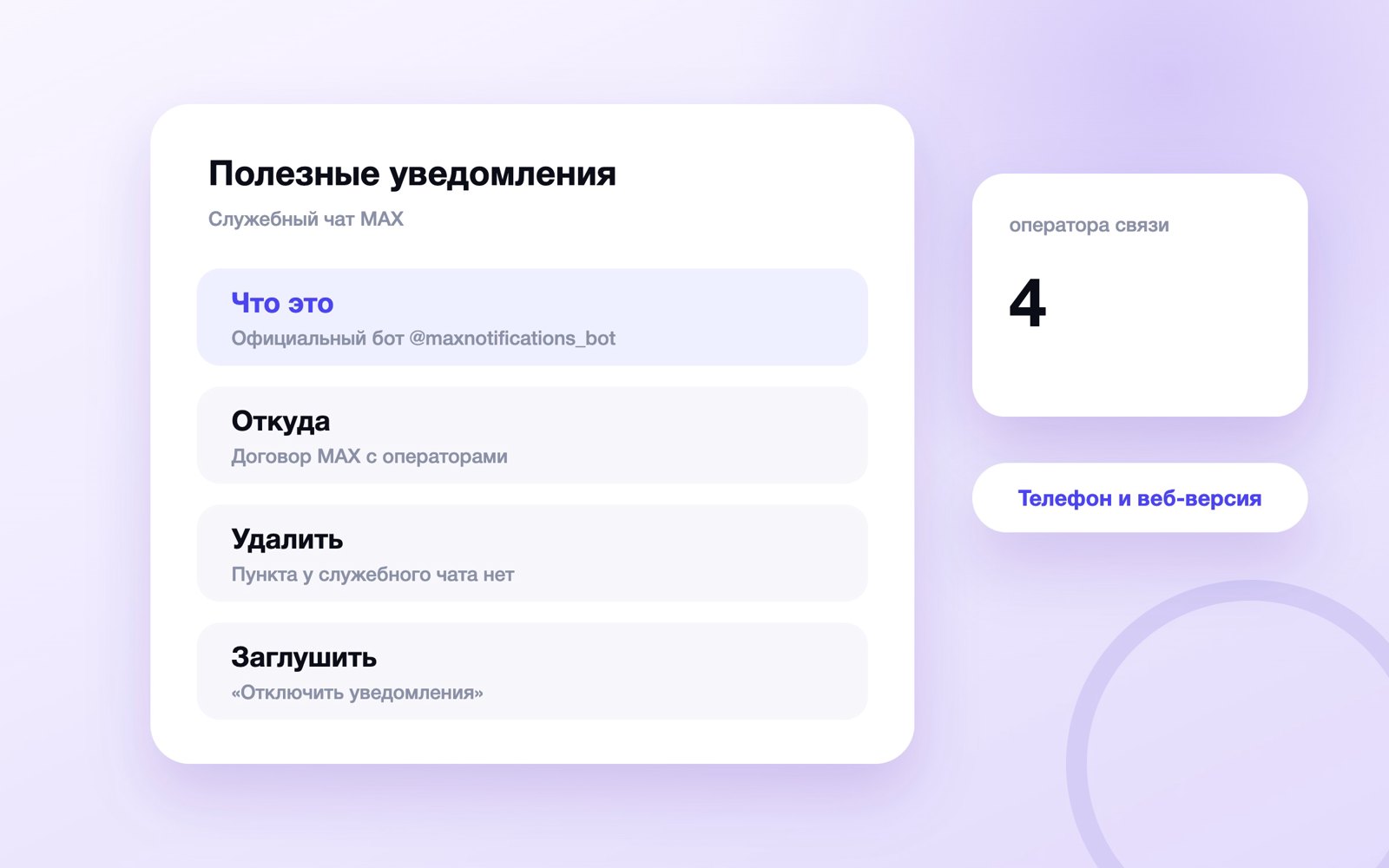 Полезные уведомления

Служебный чат MAX

Что это

Официальный бот @maxnotifications_bot

Откуда

Договор MAX с операторами

Удалить

Пункта у служебного чата нет

Заглушить

«Отключить уведомления»

оператора связи

4

Телефон и веб-версия