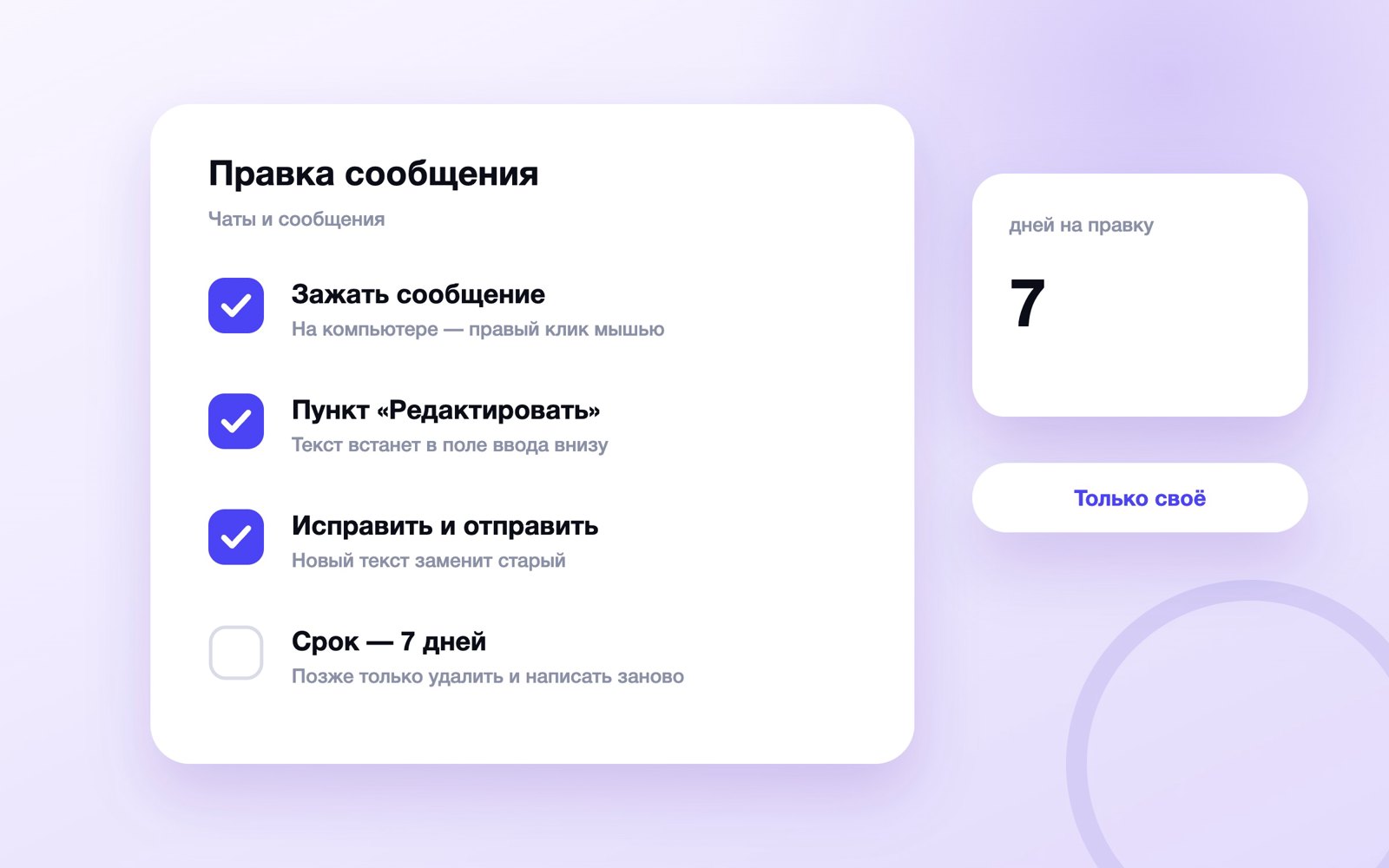 Правка сообщения

Чаты и сообщения

Зажать сообщение
На компьютере — правый клик мышью

Пункт «Редактировать»
Текст встанет в поле ввода внизу

Исправить и отправить
Новый текст заменит старый

Срок — 7 дней
Позже только удалить и написать заново

дней на правку

7

Только своё