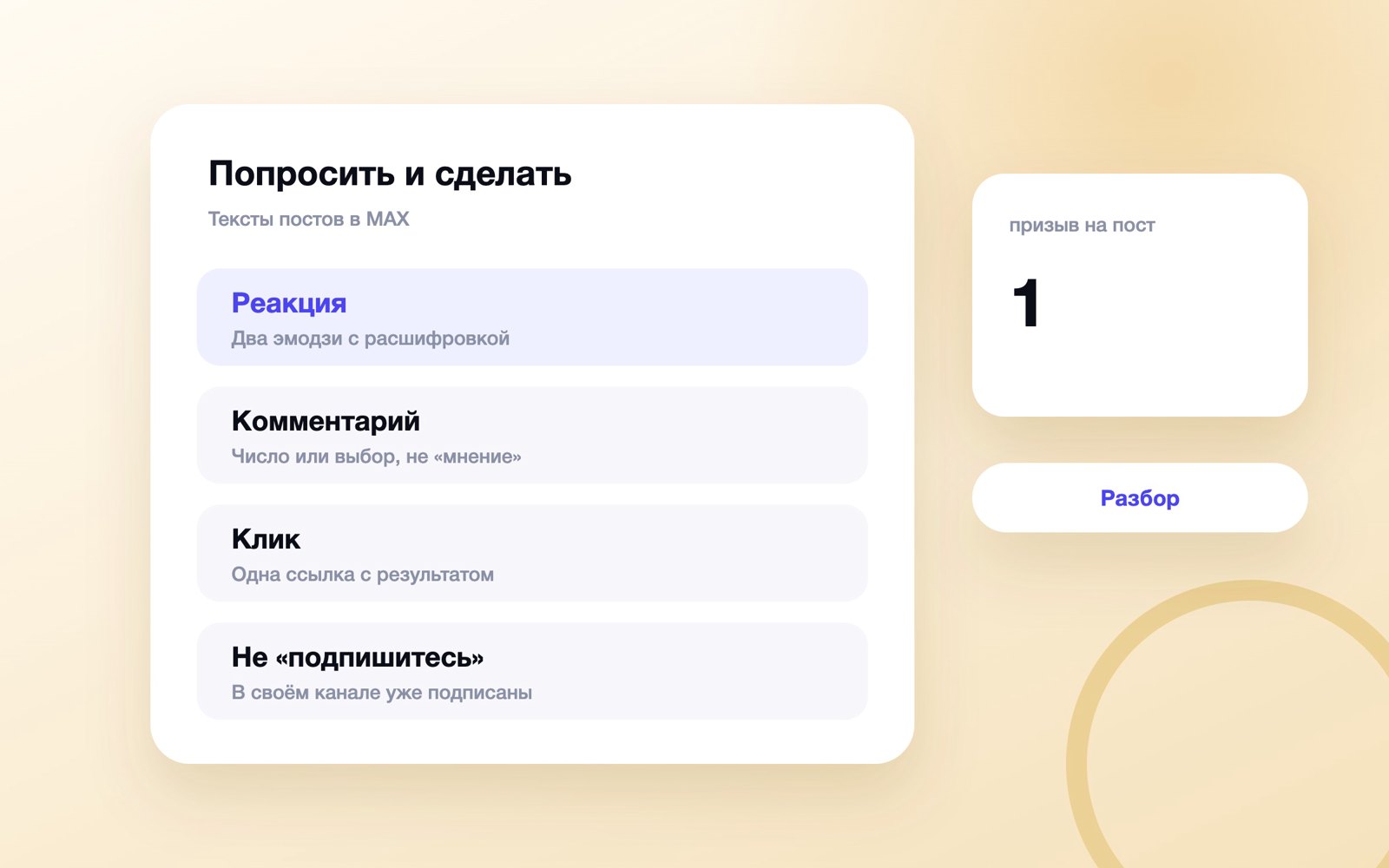 Попросить и сделать

Тексты постов в MAX

Реакция
Два эмодзи с расшифровкой

Комментарий
Число или выбор, не «мнение»

Клик
Одна ссылка с результатом

Не «подпишитесь»
В своём канале уже подписаны

призыв на пост

1

Разбор